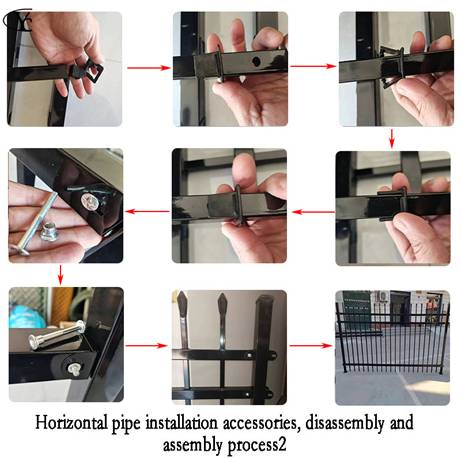 Horizontal pipe installation accessories, disassembly and assembly process2