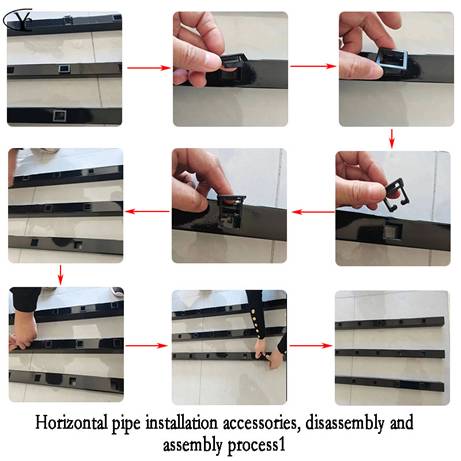 Y

Horizontal pipe installation accessories, disassembly and assembly process1